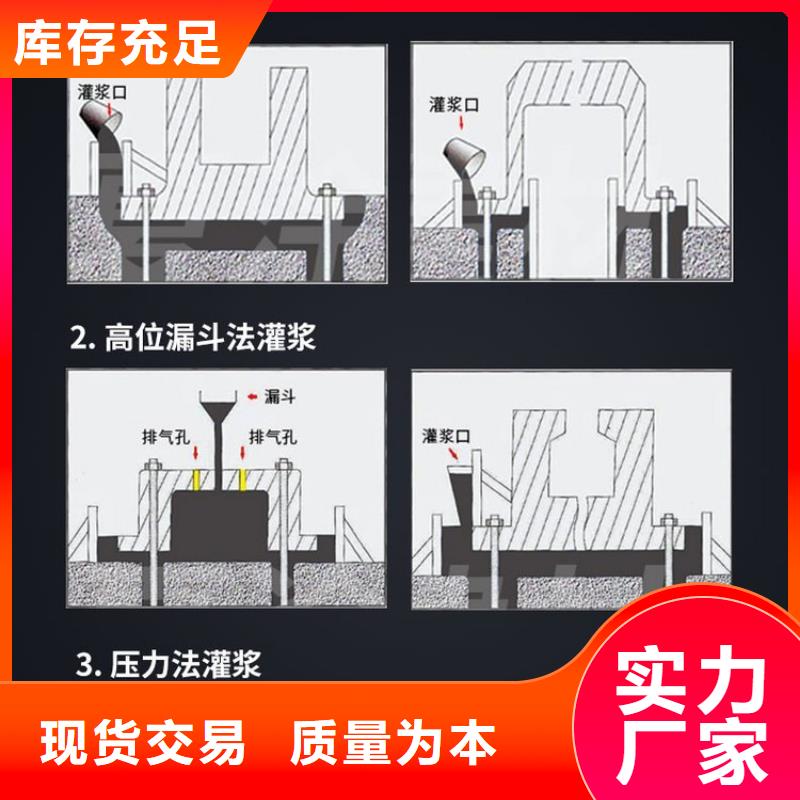 库存充足

灌浆口

灌浆口

2. 高位漏斗法灌浆

漏斗

排气孔

排气孔

灌浆口

3. 压力法灌浆

现货交易 质量为本

实力厂家